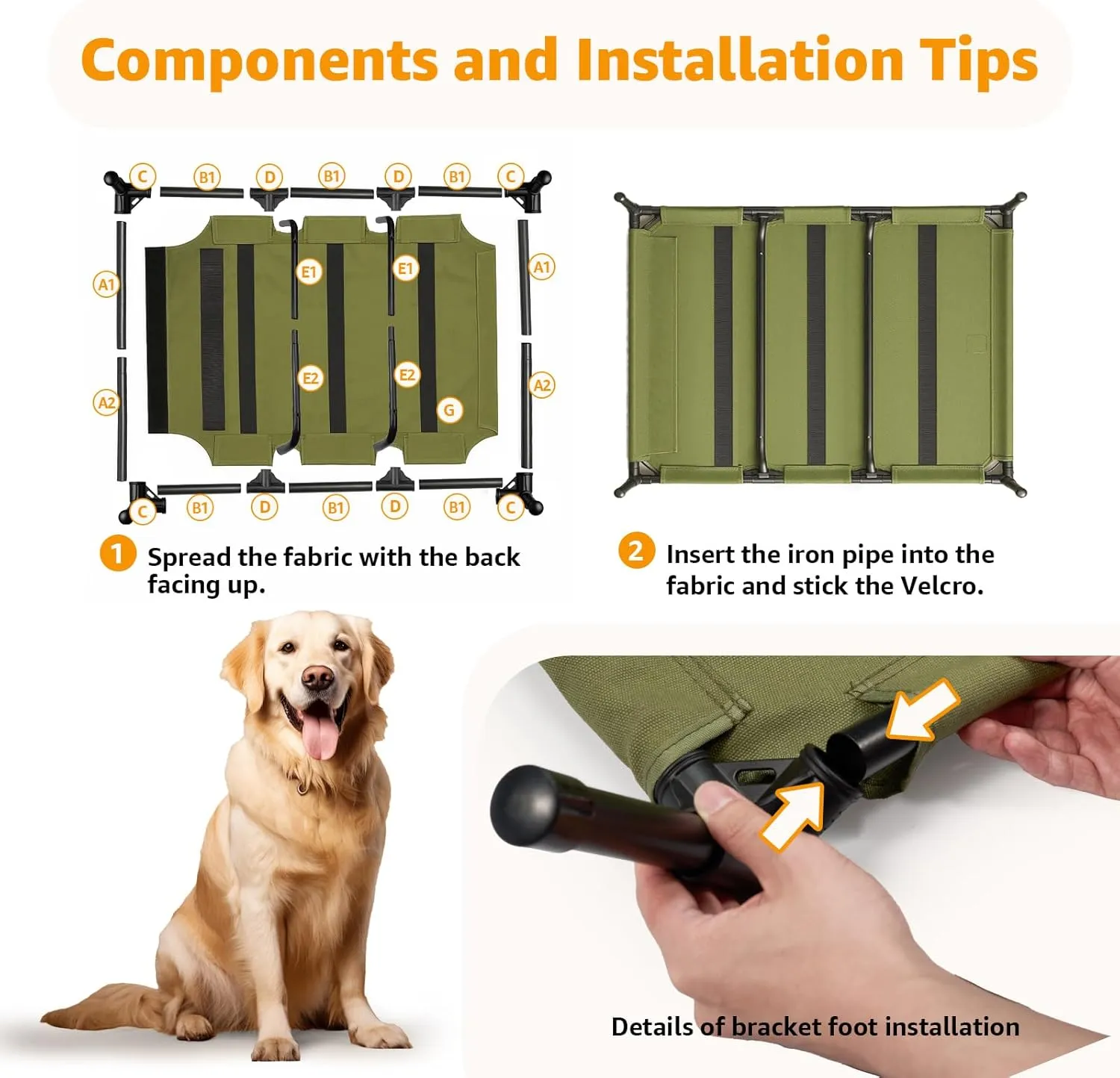 Components and Installation Tips

C B1 D B1 D B1 C

A1 E1 E1 A1

A2 E2 E2 G A2

C B1 D B1 D B1 C

1 Spread the fabric with the back facing up.

2 Insert the iron pipe into the fabric and stick the Velcro.

Details of bracket foot installation